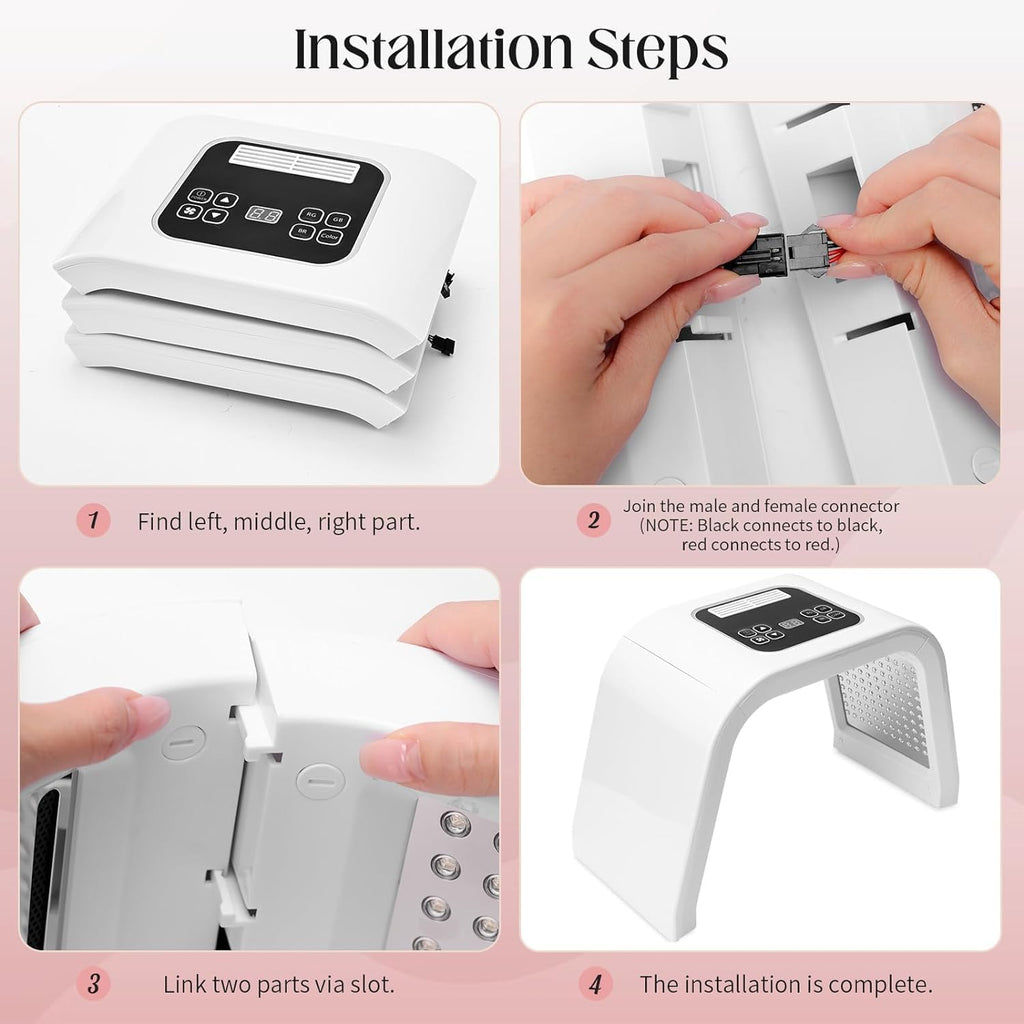 Installation Steps

RG GB BR Color

1 Find left, middle, right part.

2 Join the male and female connector (NOTE: Black connects to black, red connects to red.)

3 Link two parts via slot.

4 The installation is complete.